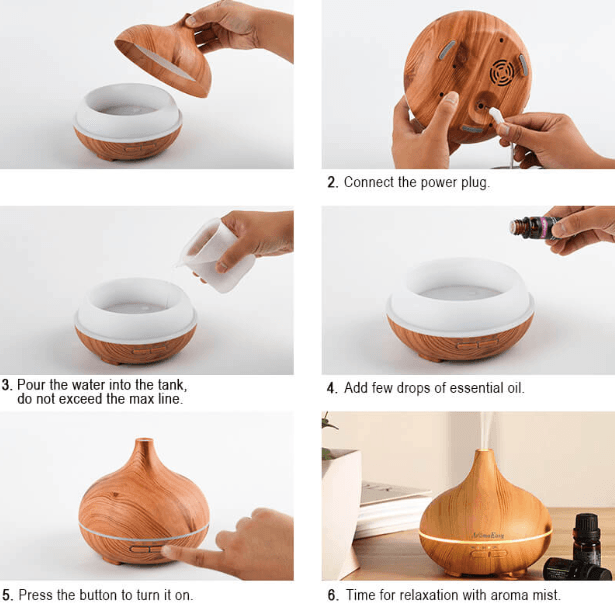 2. Connect the power plug.

3. Pour the water into the tank, do not exceed the max line.

4. Add few drops of essential oil.

5. Press the button to turn it on.

AromaEasy

6. Time for relaxation with aroma mist.